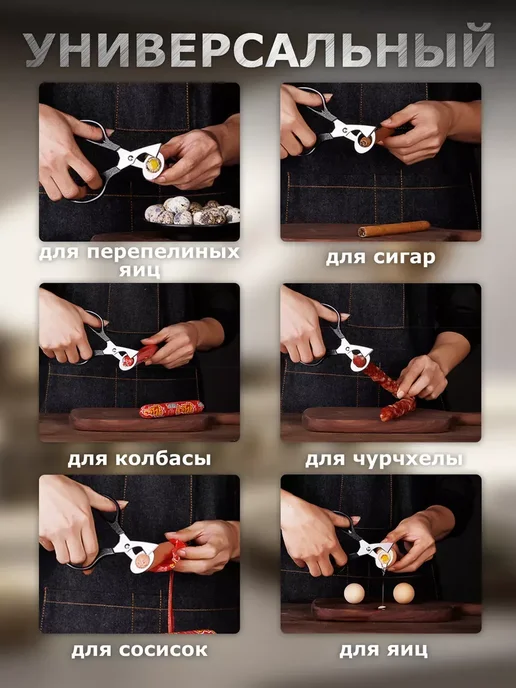 УНИВЕРСАЛЬНЫЙ

для перепелиных яиц

для сигар

для колбасы

для чурчхелы

для сосисок

для яиц