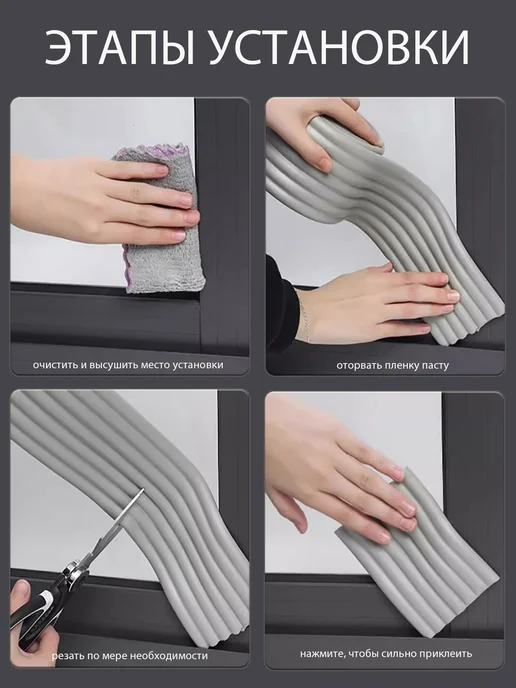 ЭТАПЫ УСТАНОВКИ

очистить и высушить место установки

оторвать пленку пасту

резать по мере необходимости

нажмите, чтобы сильно приклеить