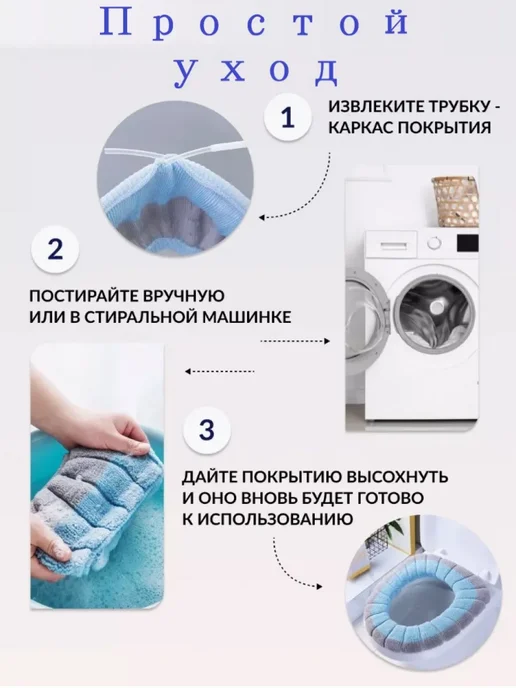 Простой
уход

1

ИЗВЛЕКИТЕ ТРУБКУ -
КАРКАС ПОКРЫТИЯ

2

ПОСТИРАЙТЕ ВРУЧНУЮ
ИЛИ В СТИРАЛЬНОЙ МАШИНКЕ

3

ДАЙТЕ ПОКРЫТИЮ ВЫСОХНУТЬ
И ОНО ВНОВЬ БУДЕТ ГОТОВО
К ИСПОЛЬЗОВАНИЮ