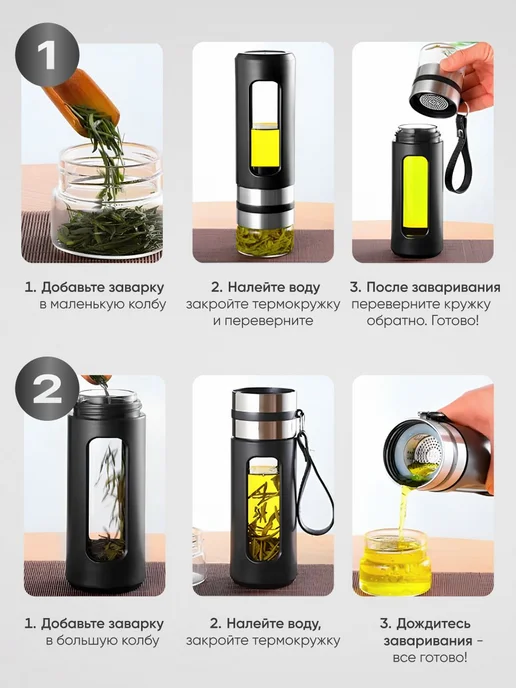 1

1. Добавьте заварку
в маленькую колбу

2. Налейте воду
закройте термокружку
и переверните

3. После заваривания
переверните кружку
обратно. Готово!

2

1. Добавьте заварку
в большую колбу

2. Налейте воду,
закройте термокружку

3. Дождитесь
заваривания -
все готово!