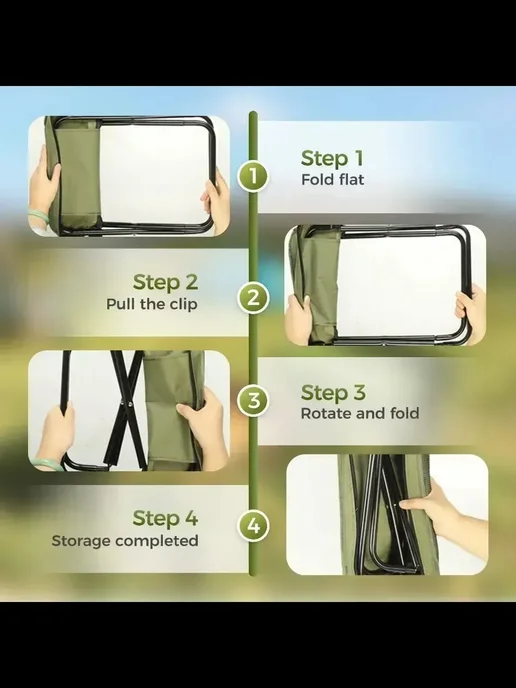 1

Step 1
Fold flat

Step 2
Pull the clip

2

3

Step 3
Rotate and fold

Step 4
Storage completed

4