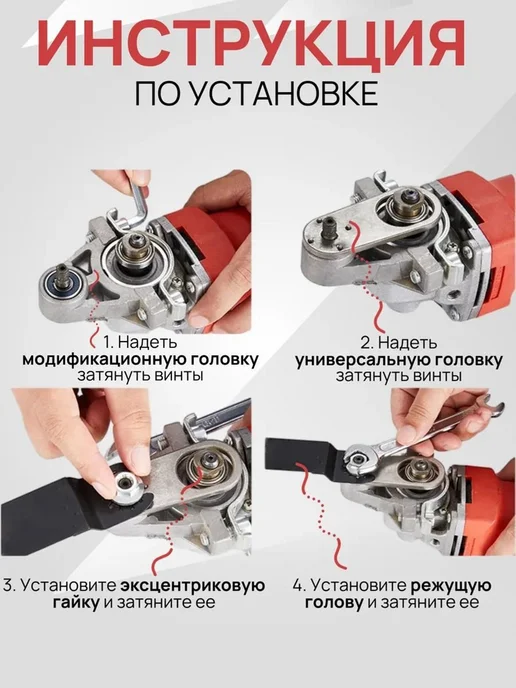 ИНСТРУКЦИЯ
ПО УСТАНОВКЕ

1. Надеть
модификационную головку
затянуть винты

2. Надеть
универсальную головку
затянуть винты

3. Установите эксцентриковую гайку и затяните ее

4. Установите режущую голову и затяните ее