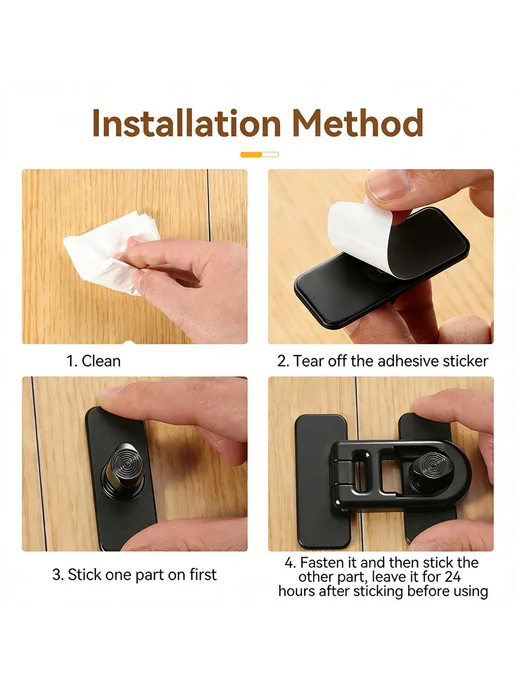 Installation Method

1. Clean

2. Tear off the adhesive sticker

3. Stick one part on first

4. Fasten it and then stick the other part, leave it for 24 hours after sticking before using