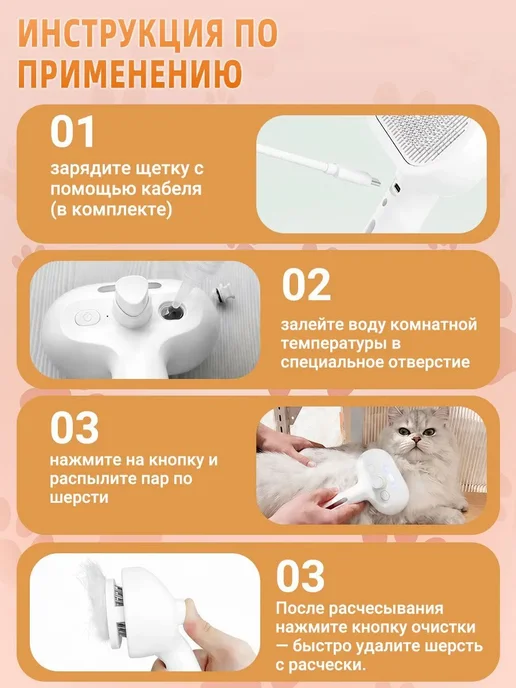 ИНСТРУКЦИЯ ПО ПРИМЕНЕНИЮ

01

зарядите щетку с помощью кабеля (в комплекте)

02

залейте воду комнатной температуры в специальное отверстие

03

нажмите на кнопку и распылите пар по шерсти

03

После расчесывания нажмите кнопку очистки — быстро удалите шерсть с расчески.