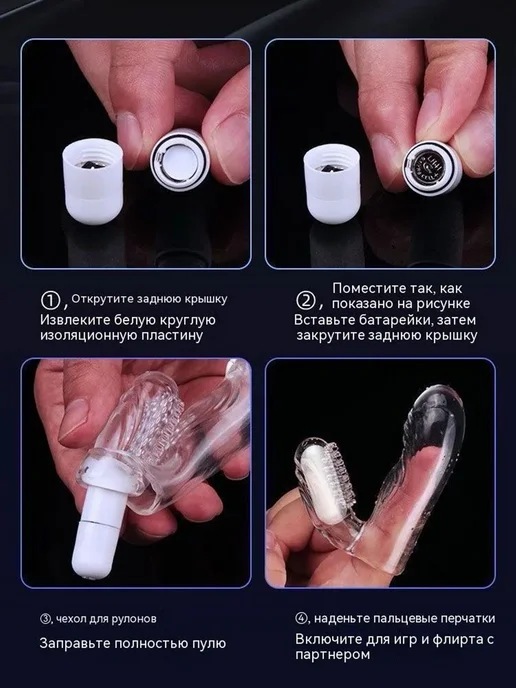 ①, Открутите заднюю крышку
Извлеките белую круглую изоляционную пластину

②, Поместите так, как показано на рисунке
Вставьте батарейки, затем закрутите заднюю крышку

③, чехол для рулонов
Заправьте полностью пулю

④, наденьте пальцевые перчатки
Включите для игр и флирта с партнером