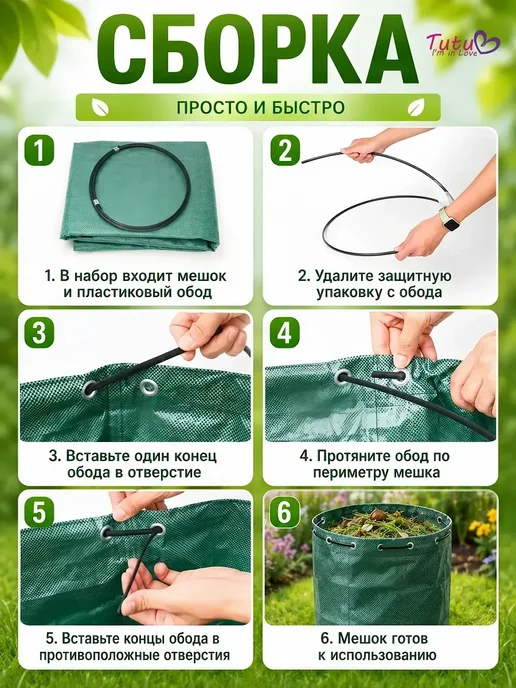 СБОРКА

Tutu
I'm in Love

ПРОСТО И БЫСТРО

1

1. В набор входит мешок и пластиковый обод

2

2. Удалите защитную упаковку с обода

3

3. Вставьте один конец обода в отверстие

4

4. Протяните обод по периметру мешка

5

5. Вставьте концы обода в противоположные отверстия

6

6. Мешок готов к использованию