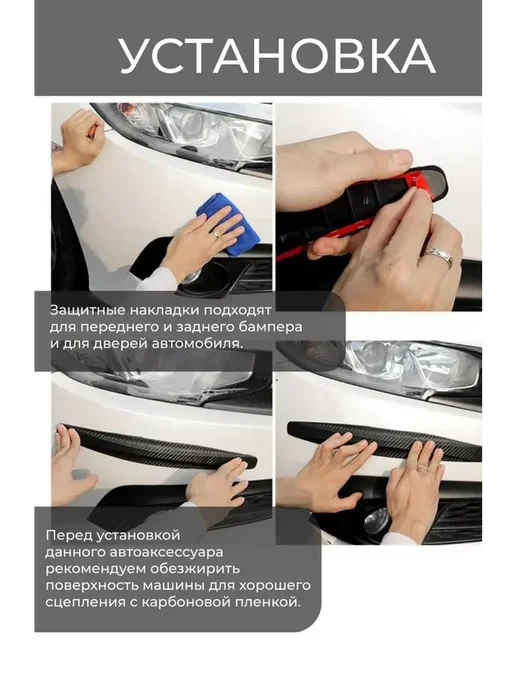 УСТАНОВКА

Защитные накладки подходят для переднего и заднего бампера и для дверей автомобиля.

Перед установкой данного автоаксессуара рекомендуем обезжирить поверхность машины для хорошего сцепления с карбоновой пленкой.