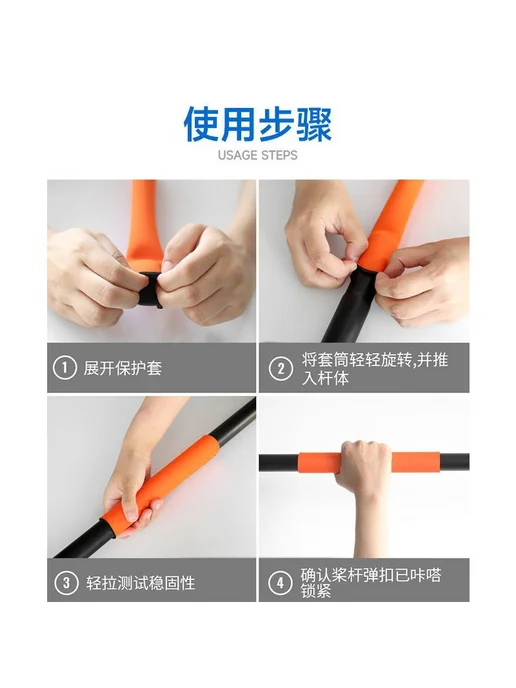 使用步骤
USAGE STEPS

① 展开保护套

② 将套筒轻轻旋转,并推入杆体

③ 轻拉测试稳固性

④ 确认桨杆弹扣已咔嗒锁紧