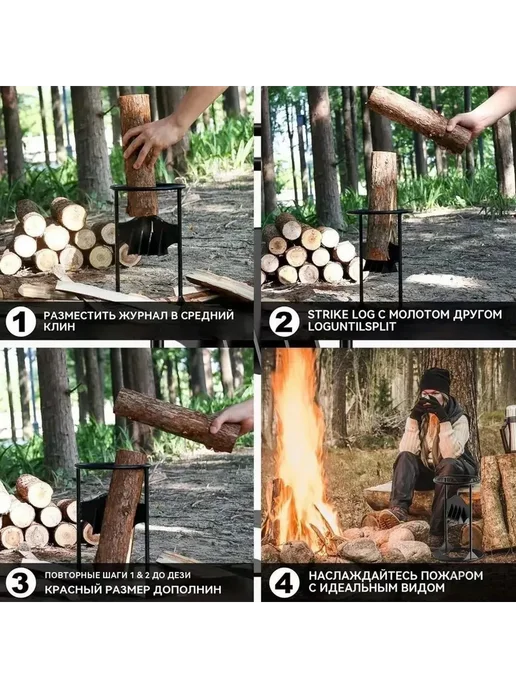 1 РАЗМЕСТИТЬ ЖУРНАЛ В СРЕДНИЙ КЛИН

2 STRIKE LOG С МОЛОТОМ ДРУГОМ LOGUNTILSPLIT

3 ПОВТОРНЫЕ ШАГИ 1 & 2 ДО ДЕЗИ КРАСНЫЙ РАЗМЕР ДОПОЛНИН

4 НАСЛАЖДАЙТЕСЬ ПОЖАРОМ С ИДЕАЛЬНЫМ ВИДОМ