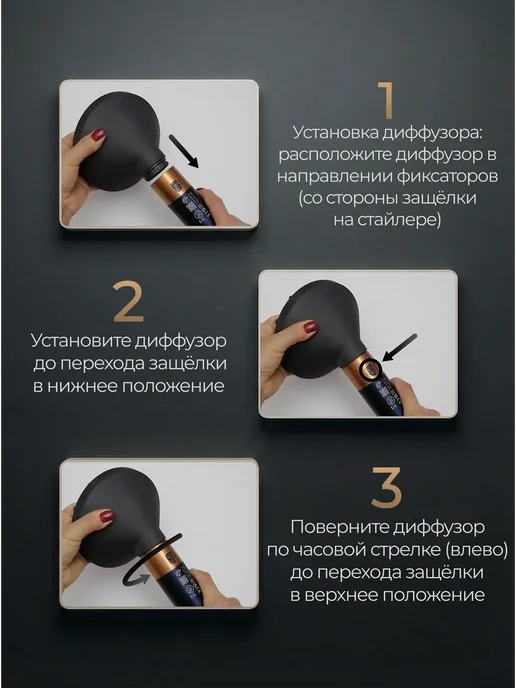 1

Установка диффузора: расположите диффузор в направлении фиксаторов (со стороны защёлки на стайлере)

2

Установите диффузор до перехода защёлки в нижнее положение

3

Поверните диффузор по часовой стрелке (влево) до перехода защёлки в верхнее положение