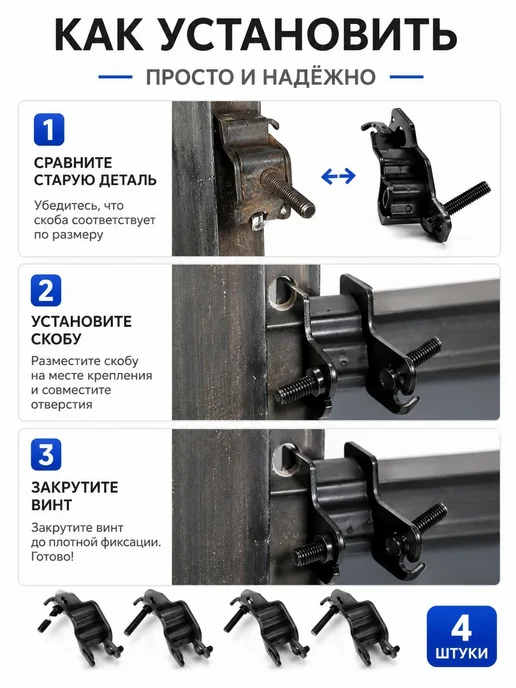 КАК УСТАНОВИТЬ

ПРОСТО И НАДЁЖНО

1

СРАВНИТЕ СТАРУЮ ДЕТАЛЬ

Убедитесь, что скоба соответствует по размеру

2

УСТАНОВИТЕ СКОБУ

Разместите скобу на месте крепления и совместите отверстия

3

ЗАКРУТИТЕ ВИНТ

Закрутите винт до плотной фиксации. Готово!

4
ШТУКИ