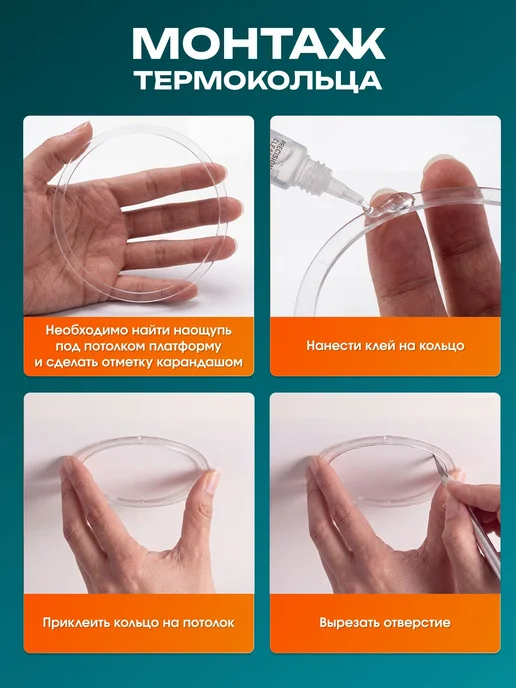 МОНТАЖ
ТЕРМОКОЛЬЦА

Необходимо найти наощупь под потолком платформу и сделать отметку карандашом

Нанести клей на кольцо

Приклеить кольцо на потолок

Вырезать отверстие