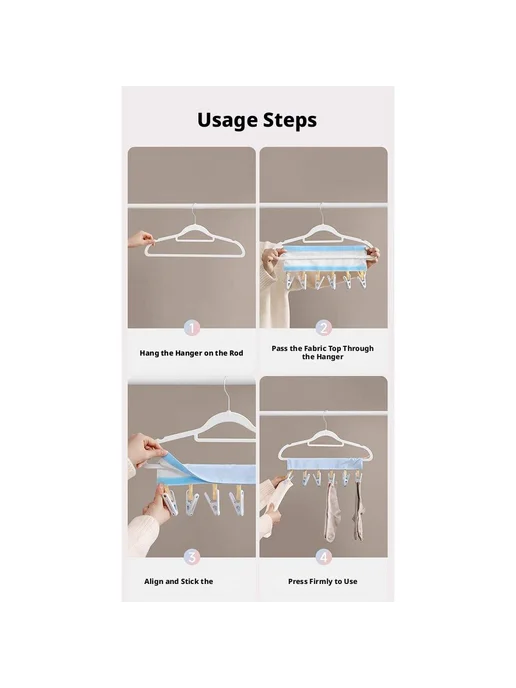 Usage Steps

1

Hang the Hanger on the Rod

2

Pass the Fabric Top Through the Hanger

3

Align and Stick the

4

Press Firmly to Use