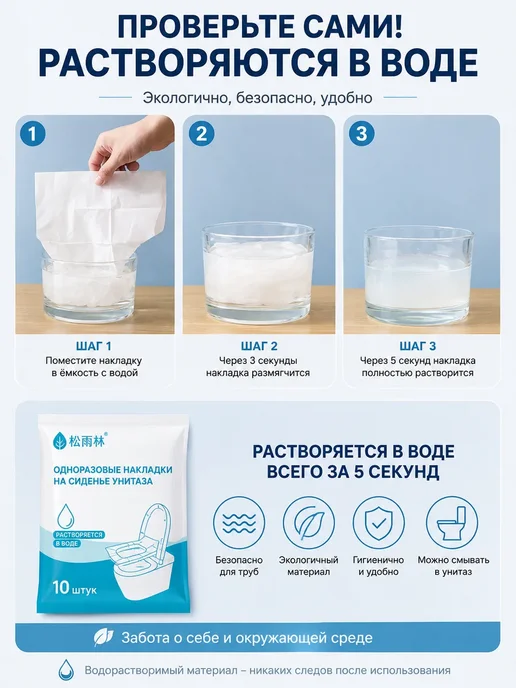 ПРОВЕРЬТЕ САМИ!
РАСТВОРЯЮТСЯ В ВОДЕ

Экологично, безопасно, удобно

1

ШАГ 1
Поместите накладку в ёмкость с водой

2

ШАГ 2
Через 3 секунды накладка размягчится

3

ШАГ 3
Через 5 секунд накладка полностью растворится

松雨林®
ОДНОРАЗОВЫЕ НАКЛАДКИ НА СИДЕНЬЕ УНИТАЗА
РАСТВОРЯЕТСЯ В ВОДЕ
10 штук

РАСТВОРЯЕТСЯ В ВОДЕ
ВСЕГО ЗА 5 СЕКУНД

Безопасно для труб

Экологичный материал

Гигиенично и удобно

Можно смывать в унитаз

Забота о себе и окружающей среде

Водорастворимый материал – никаких следов после использования