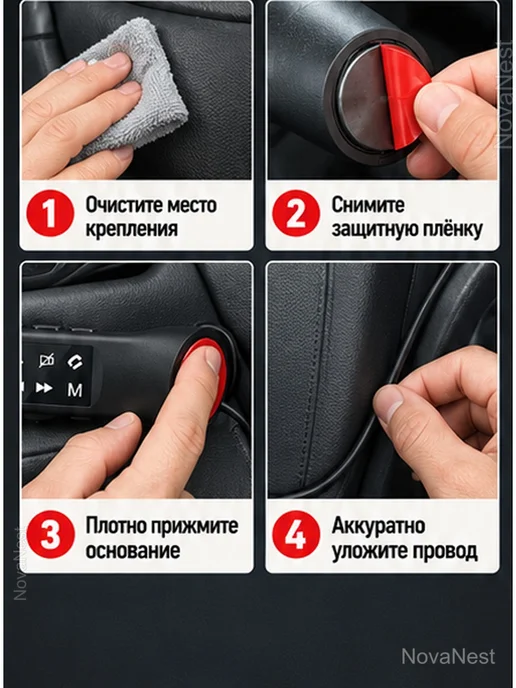 1 Очистите место крепления

2 Снимите защитную плёнку

M

3 Плотно прижмите основание

4 Аккуратно уложите провод

NovaNest