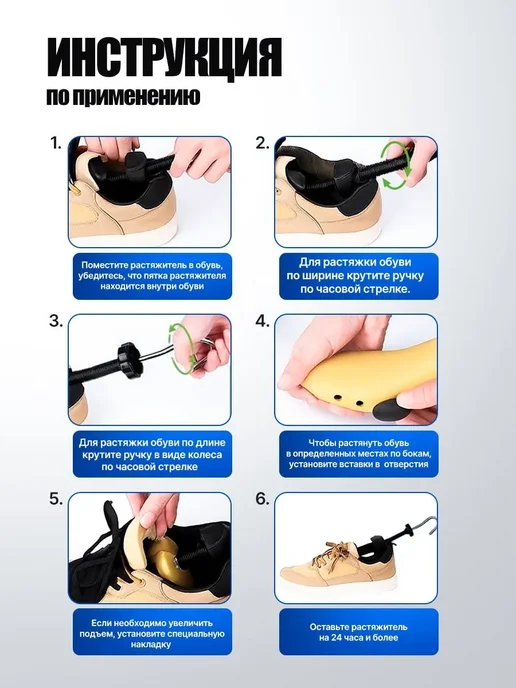 ИНСТРУКЦИЯ
по применению

1.

Поместите растяжитель в обувь, убедитесь, что пятка растяжителя находится внутри обуви

2.

Для растяжки обуви по ширине крутите ручку по часовой стрелке.

3.

Для растяжки обуви по длине крутите ручку в виде колеса по часовой стрелке

4.

Чтобы растянуть обувь в определенных местах по бокам, установите вставки в отверстия

5.

Если необходимо увеличить подъем, установите специальную накладку

6.

Оставьте растяжитель на 24 часа и более