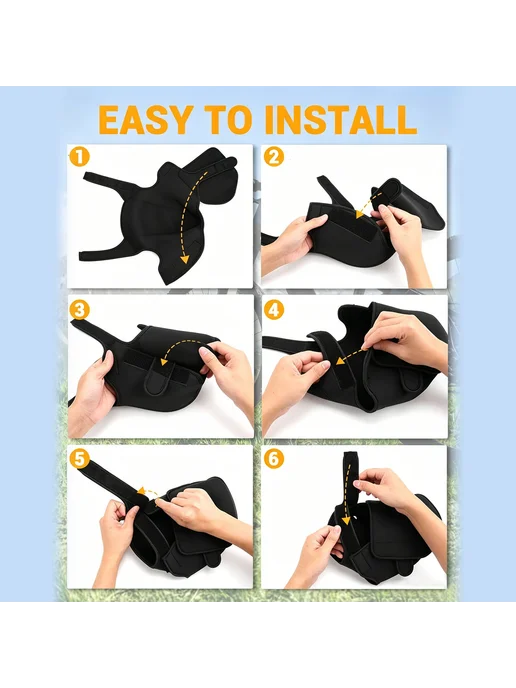 EASY TO INSTALL

1

2

3

4

5

6