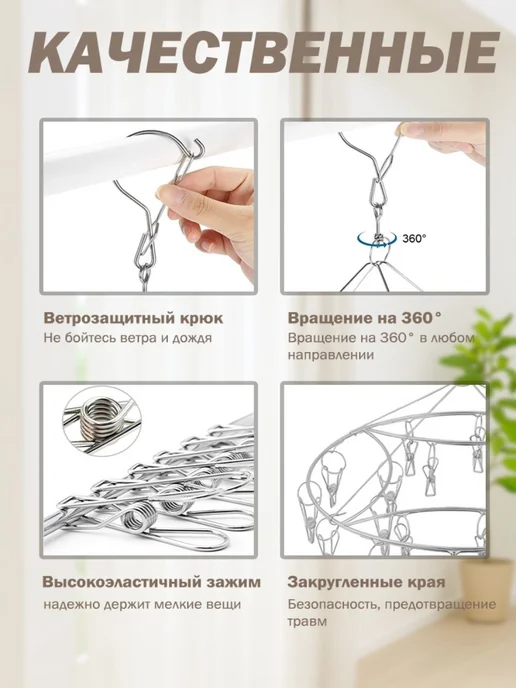 КАЧЕСТВЕННЫЕ

360°

Ветрозащитный крюк
Не бойтесь ветра и дождя

Вращение на 360°
Вращение на 360° в любом направлении

Высокоэластичный зажим
надежно держит мелкие вещи

Закругленные края
Безопасность, предотвращение травм