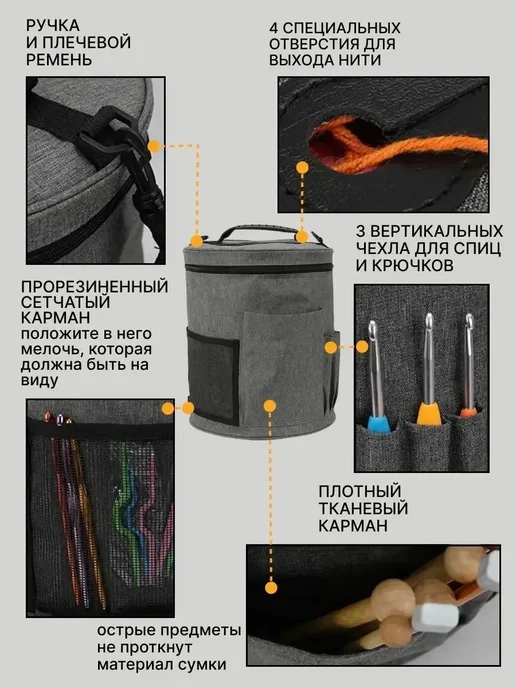 РУЧКА
И ПЛЕЧЕВОЙ
РЕМЕНЬ

4 СПЕЦИАЛЬНЫХ
ОТВЕРСТИЯ ДЛЯ
ВЫХОДА НИТИ

3 ВЕРТИКАЛЬНЫХ
ЧЕХЛА ДЛЯ СПИЦ
И КРЮЧКОВ

ПРОРЕЗИНЕННЫЙ
СЕТЧАТЫЙ
КАРМАН
положите в него мелочь, которая должна быть на виду

ПЛОТНЫЙ
ТКАНЕВЫЙ
КАРМАН

острые предметы не проткнут материал сумки