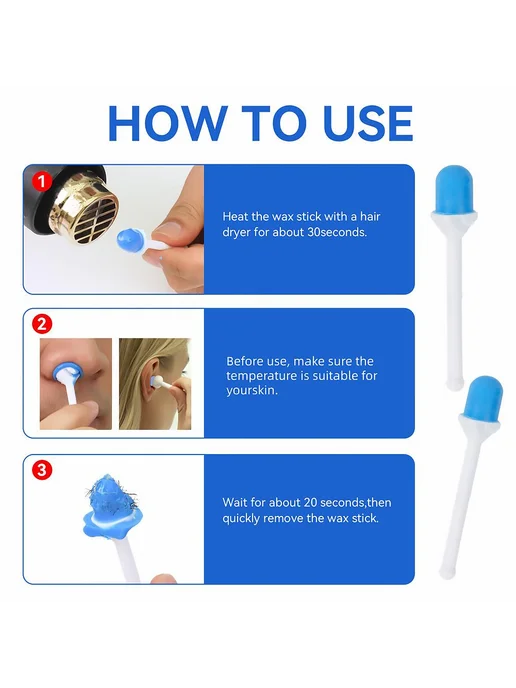 HOW TO USE

1

Heat the wax stick with a hair dryer for about 30seconds.

2

Before use, make sure the temperature is suitable for yourskin.

3

Wait for about 20 seconds,then quickly remove the wax stick.