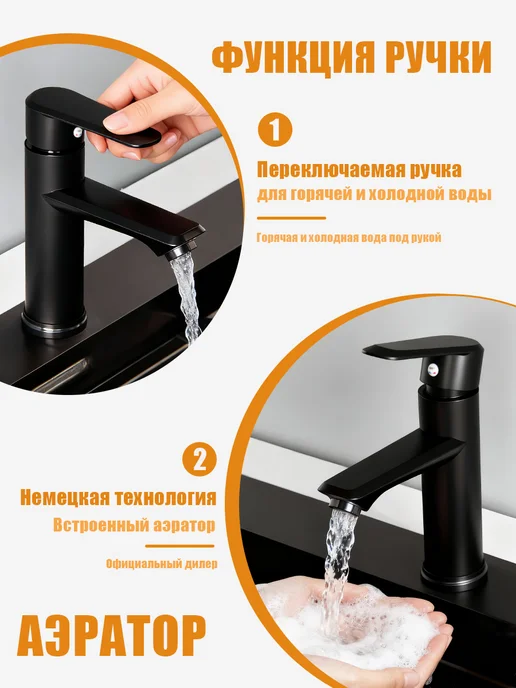 ФУНКЦИЯ РУЧКИ

1

Переключаемая ручка
для горячей и холодной воды

Горячая и холодная вода под рукой

2

Немецкая технология
Встроенный аэратор

Официальный дилер

АЭРАТОР